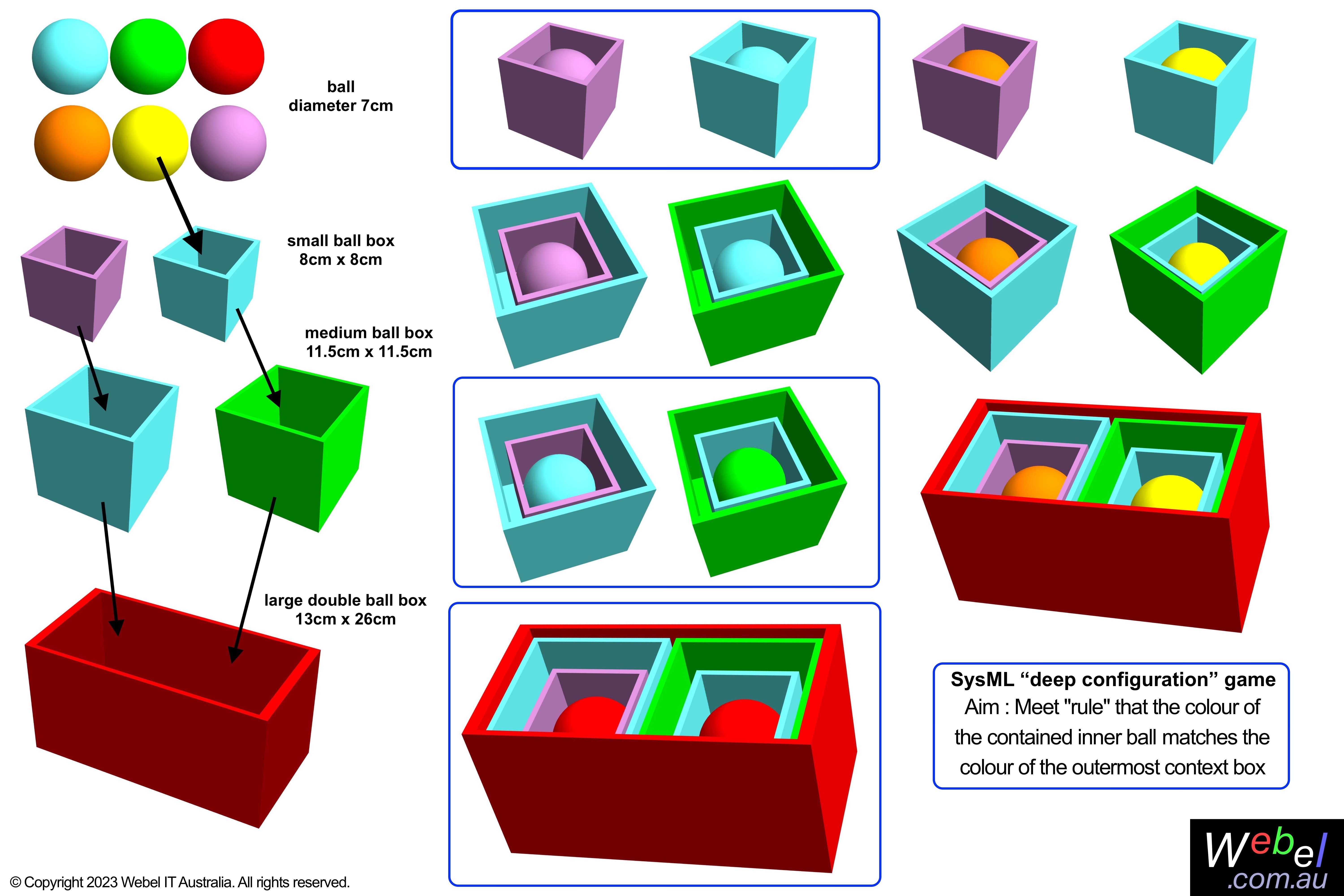 ball
diameter 7cm

small ball box
8cm x 8cm

medium ball box
11.5cm x 11.5cm

large double ball box
13cm x 26cm

SysML “deep configuration” game
Aim : Meet "rule" that the colour of the contained inner ball matches the colour of the outermost context box

© Copyright 2023 Webel IT Australia. All rights reserved.

Webel
.com.au